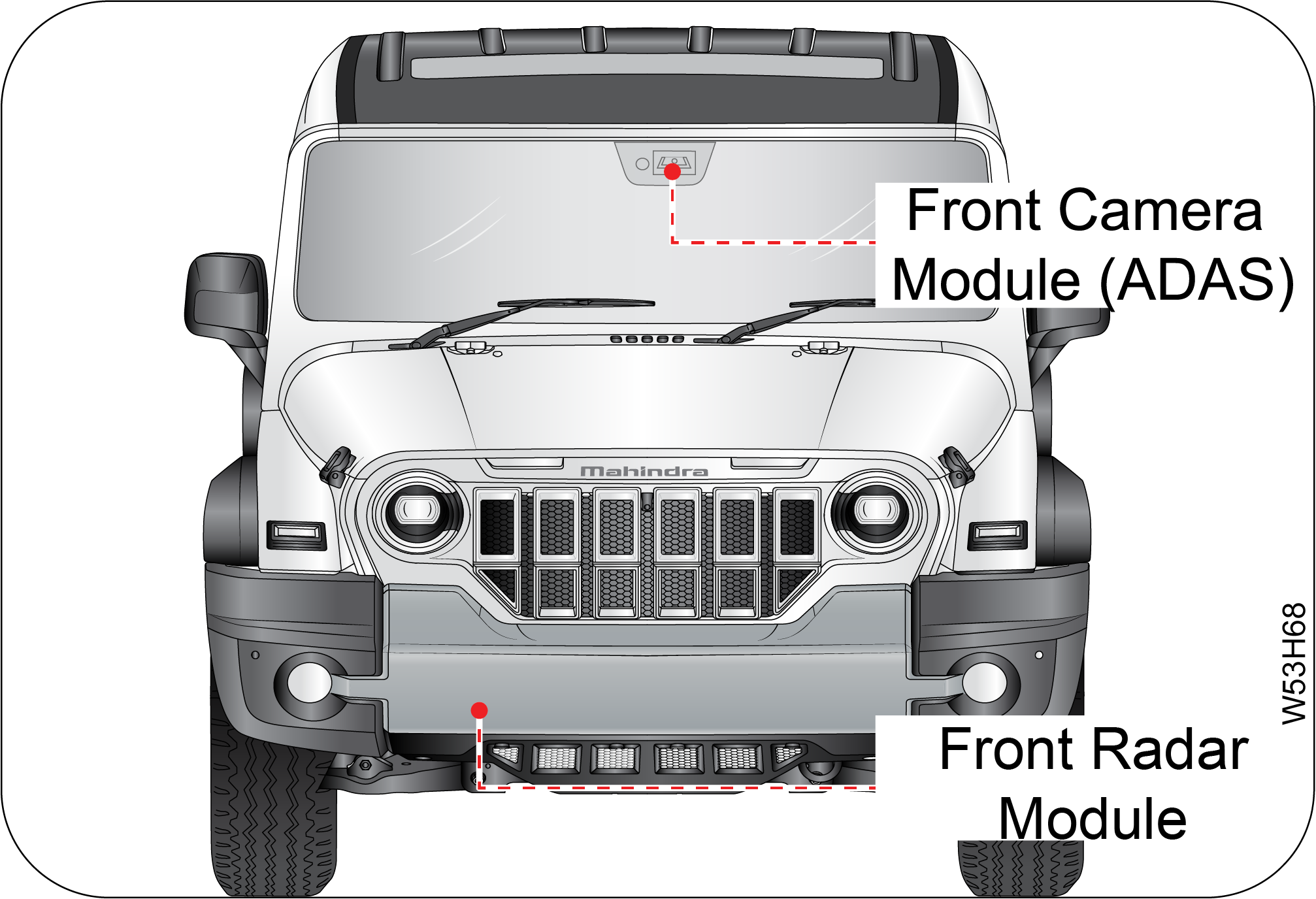 Front Camera Module (ADAS)

Mahindra

Front Radar Module

W53H68