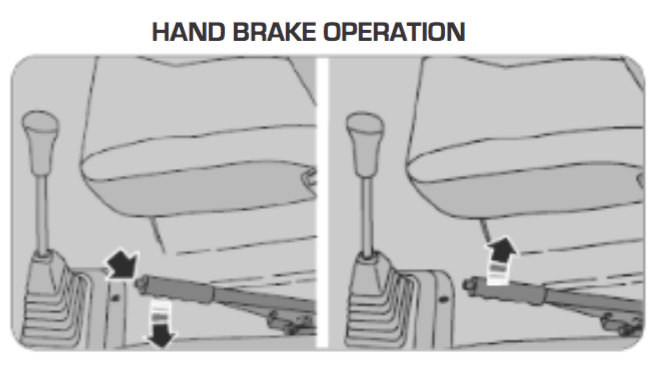 HAND BRAKE OPERATION