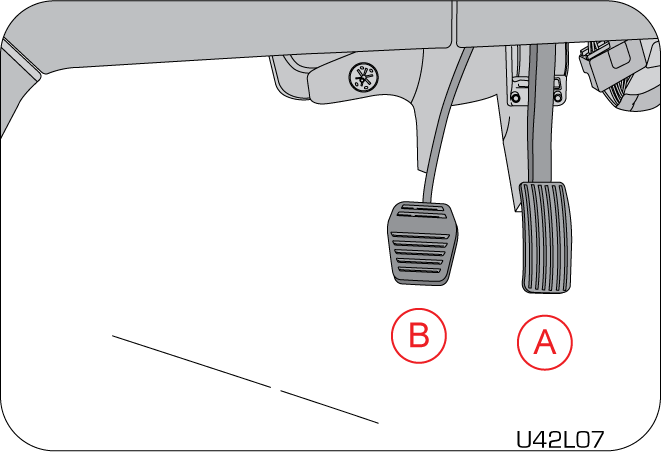 B
A
U42L07